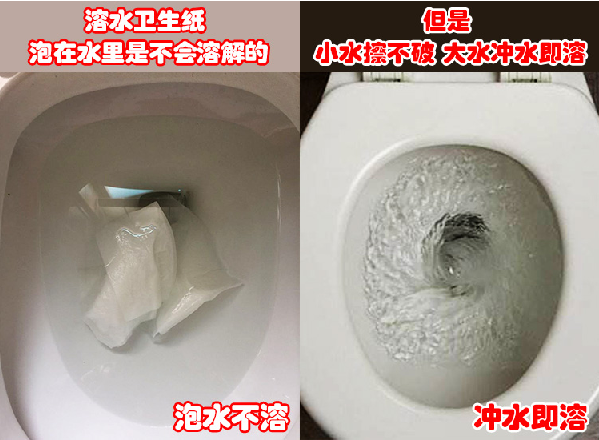 溶水卫生纸
泡在水里是不会溶解的

泡水不溶

但是
小水擦不破 大水冲水即溶

冲水即溶